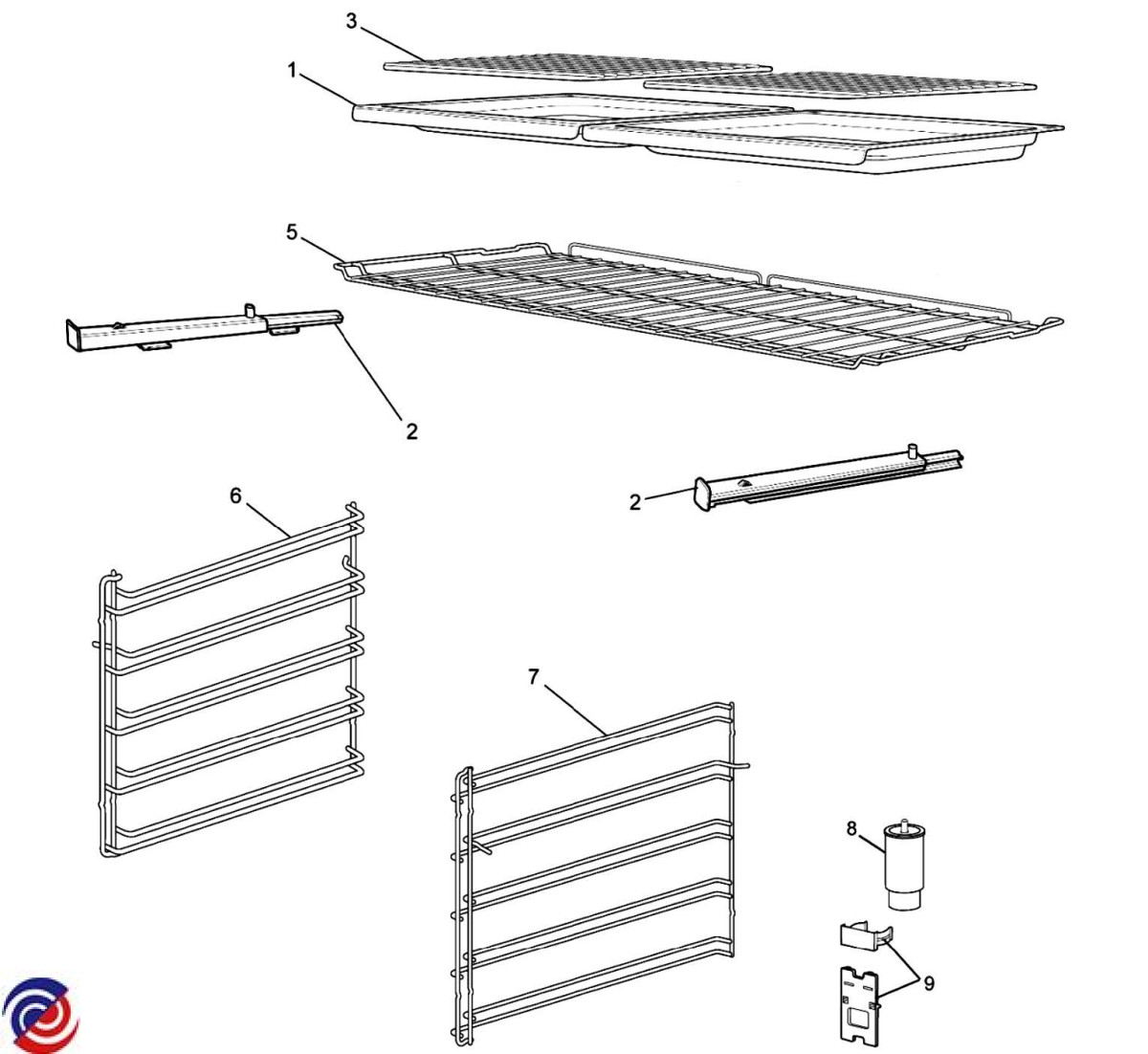 3
1
5
2
2
6
7
8
9